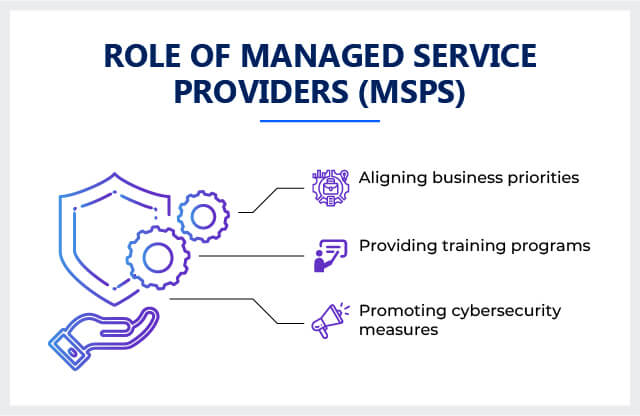 ROLE OF MANAGED SERVICE PROVIDERS (MSPS)

Aligning business priorities

Providing training programs

Promoting cybersecurity measures