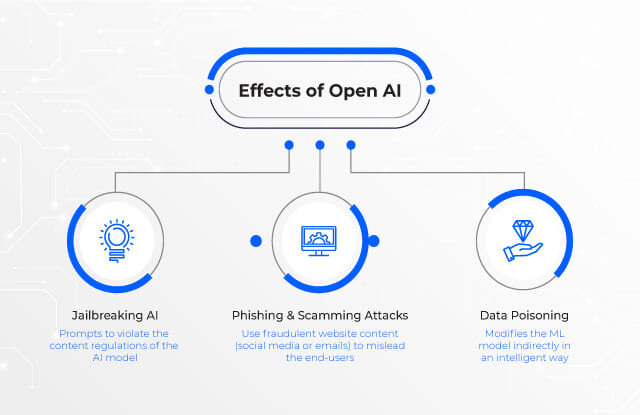 Effects of Open AI

Jailbreaking AI
Prompts to violate the content regulations of the AI model

Phishing & Scamming Attacks
Use fraudulent website content (social media or emails) to mislead the end-users

Data Poisoning
Modifies the ML model indirectly in an intelligent way