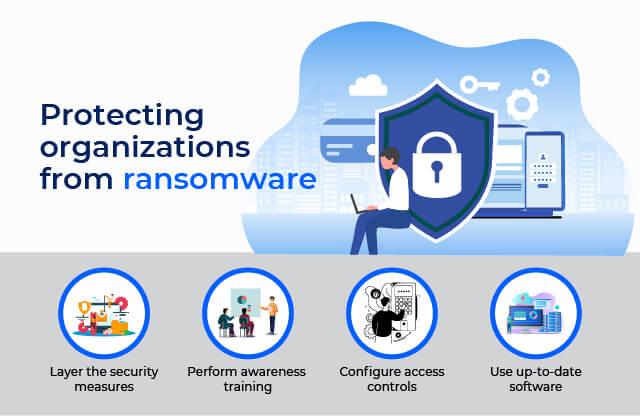 Protecting organizations from ransomware

Layer the security measures

Perform awareness training

Configure access controls

Use up-to-date software