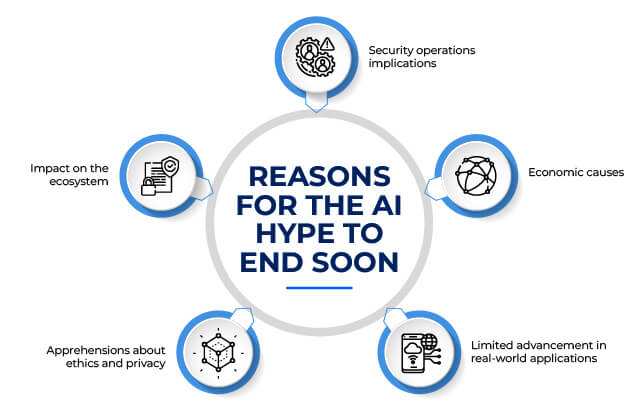 REASONS FOR THE AI HYPE TO END SOON

Security operations implications

Economic causes

Limited advancement in real-world applications

Apprehensions about ethics and privacy

Impact on the ecosystem