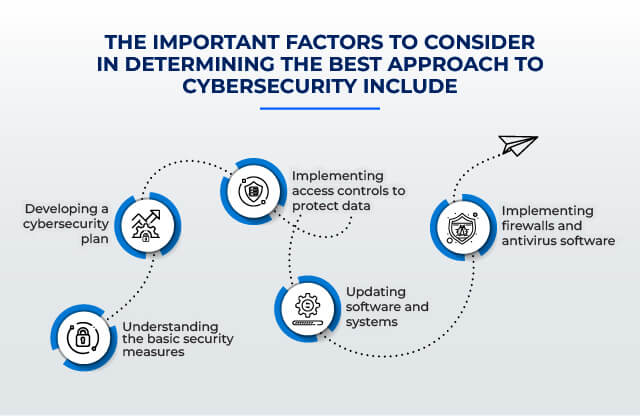 THE IMPORTANT FACTORS TO CONSIDER IN DETERMINING THE BEST APPROACH TO CYBERSECURITY INCLUDE

Understanding the basic security measures

Developing a cybersecurity plan

Implementing access controls to protect data

Updating software and systems

Implementing firewalls and antivirus software